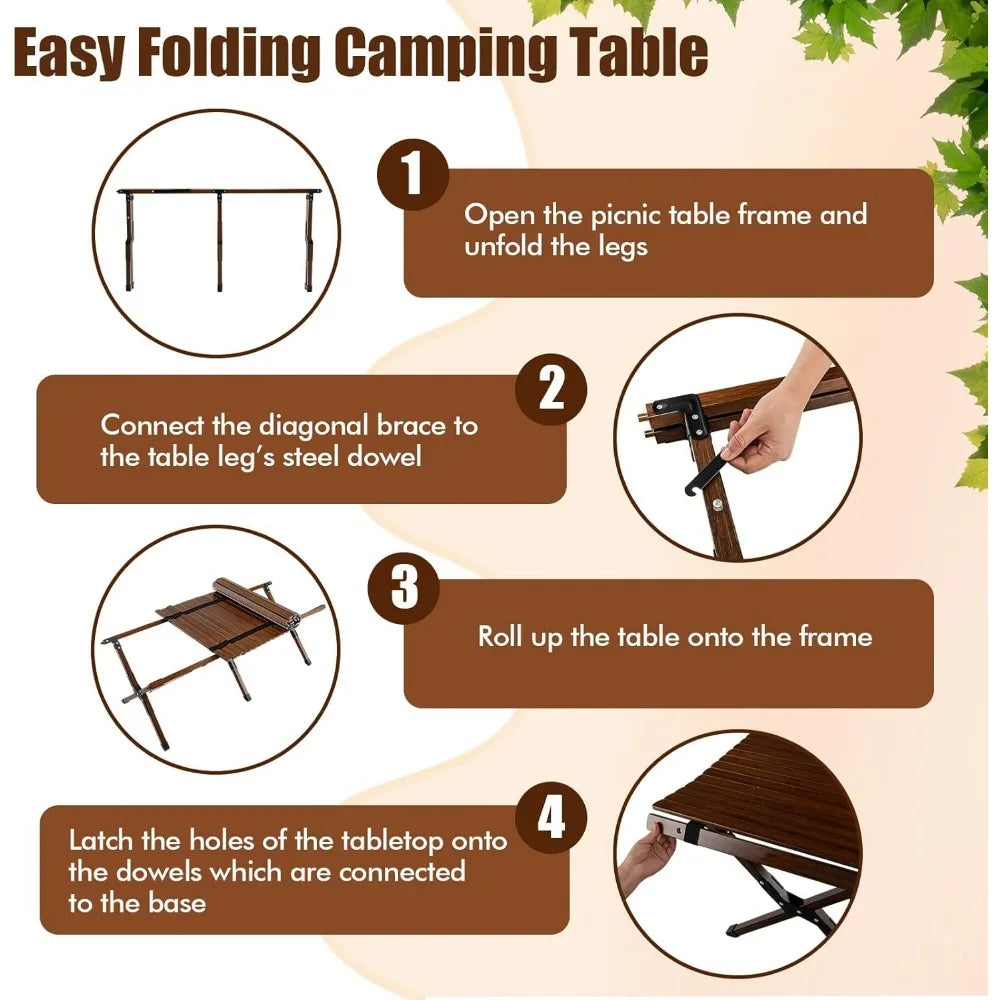 Easy Folding Camping Table

1

Open the picnic table frame and unfold the legs

2

Connect the diagonal brace to the table leg's steel dowel

3

Roll up the table onto the frame

4

Latch the holes of the tabletop onto the dowels which are connected to the base